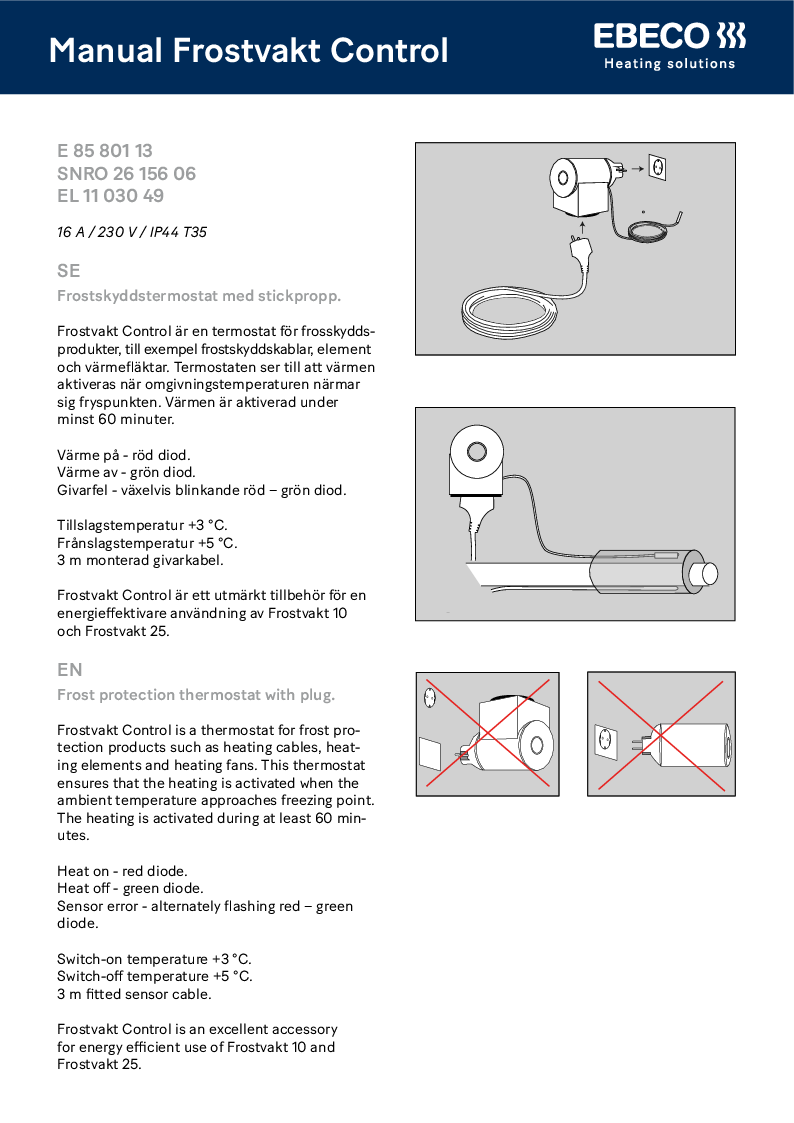 Manual Frostvakt Control

EBECO
Heating solutions

E 85 801 13
SNRO 26 156 06
EL 11 030 49

16 A / 230 V / IP44 T35

SE

Frostskyddstermostat med stickpropp.

Frostvakt Control är en termostat för frosskyddsprodukter, till exempel frostskyddskablar, element och värmefläktar. Termostaten ser till att värmen aktiveras när omgivningstemperaturen närmar sig fryspunkten. Värmen är aktiverad under minst 60 minuter.

Värme på - röd diod.
Värme av - grön diod.
Givarfel - växelvis blinkande röd – grön diod.

Tillslagstemperatur +3 °C.
Frånslagstemperatur +5 °C.
3 m monterad givarkabel.

Frostvakt Control är ett utmärkt tillbehör för en energieffektivare användning av Frostvakt 10 och Frostvakt 25.

EN

Frost protection thermostat with plug.

Frostvakt Control is a thermostat for frost protection products such as heating cables, heating elements and heating fans. This thermostat ensures that the heating is activated when the ambient temperature approaches freezing point. The heating is activated during at least 60 minutes.

Heat on - red diode.
Heat off - green diode.
Sensor error - alternately flashing red – green diode.

Switch-on temperature +3 °C.
Switch-off temperature +5 °C.
3 m fitted sensor cable.

Frostvakt Control is an excellent accessory for energy efficient use of Frostvakt 10 and Frostvakt 25.